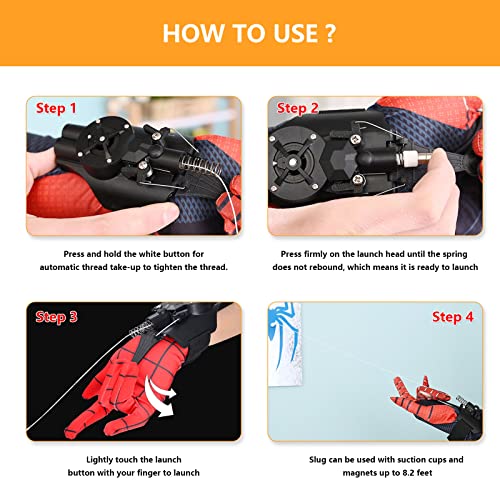 HOW TO USE ?

Step 1

Press and hold the white button for automatic thread take-up to tighten the thread.

Step 2

Press firmly on the launch head until the spring does not rebound, which means it is ready to launch

Step 3

Lightly touch the launch button with your finger to launch

Step 4

Slug can be used with suction cups and magnets up to 8.2 feet